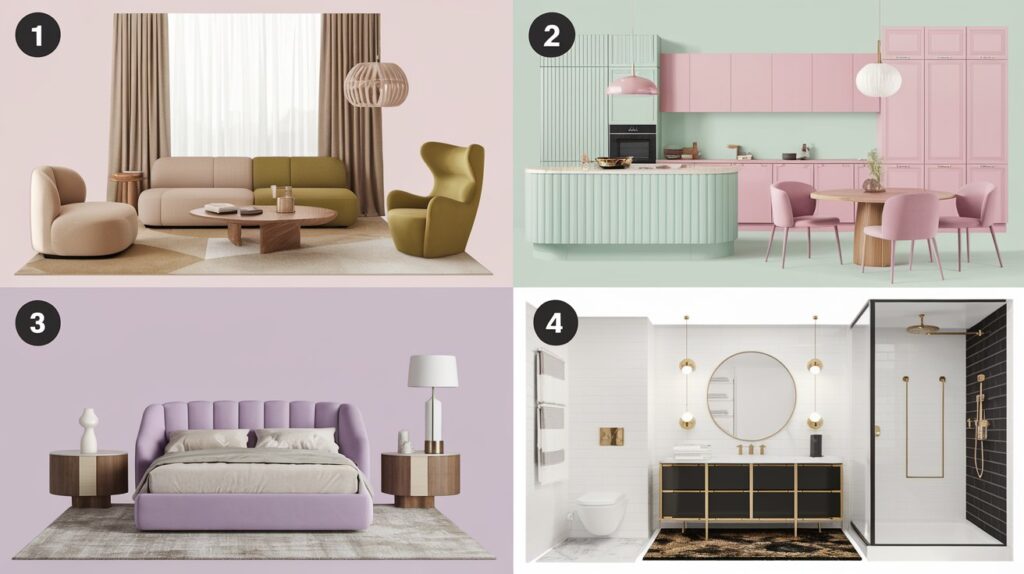 1

2

3

4